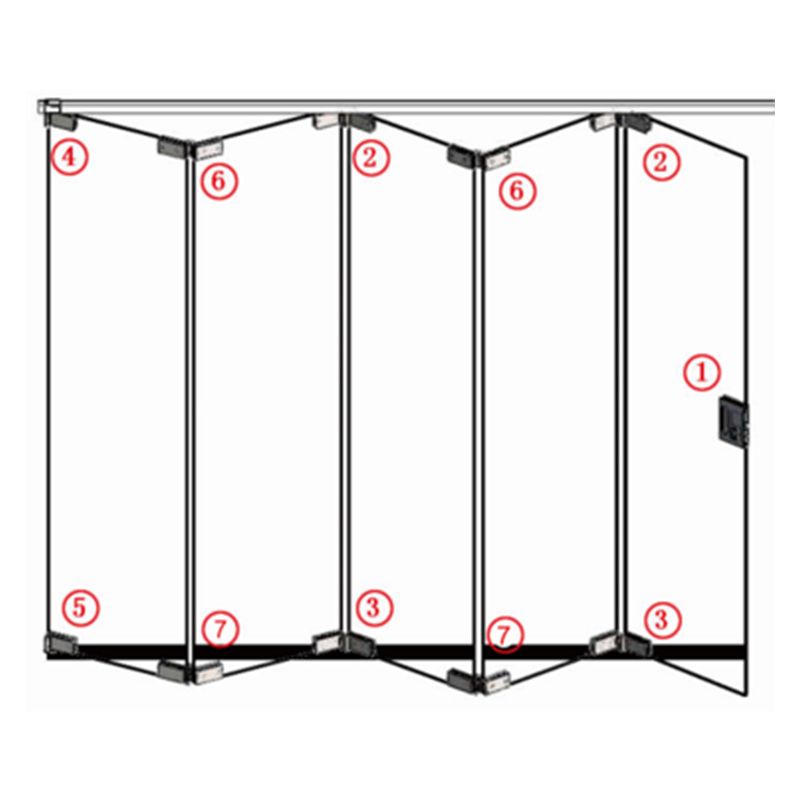 ④ ⑥ ② ⑥ ②

①

⑤ ⑦ ③ ⑦ ③